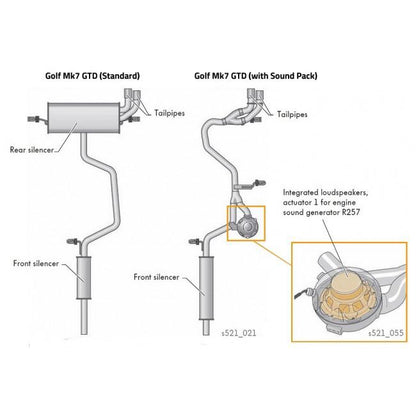 Golf Mk7 GTD (Standard)

Tailpipes

Rear silencer

Front silencer

Golf Mk7 GTD (with Sound Pack)

Tailpipes

Integrated loudspeakers, actuator 1 for engine sound generator R257

Front silencer

s521_021

s521_055